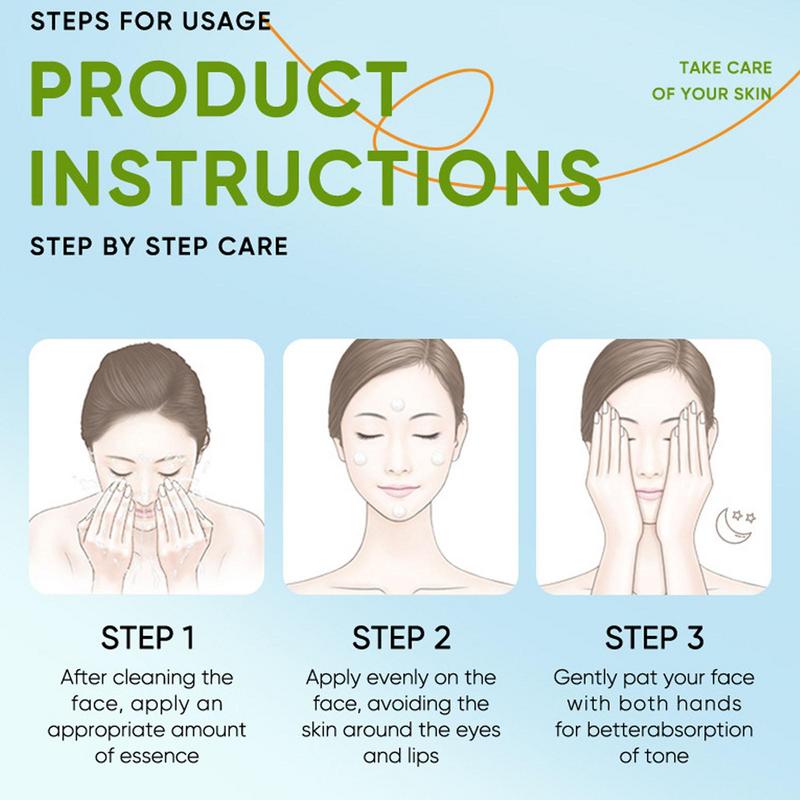 STEPS FOR USAGE

PRODUCT INSTRUCTIONS

TAKE CARE OF YOUR SKIN

STEP BY STEP CARE

STEP 1
After cleaning the face, apply an appropriate amount of essence

STEP 2
Apply evenly on the face, avoiding the skin around the eyes and lips

STEP 3
Gently pat your face with both hands for betterabsorption of tone