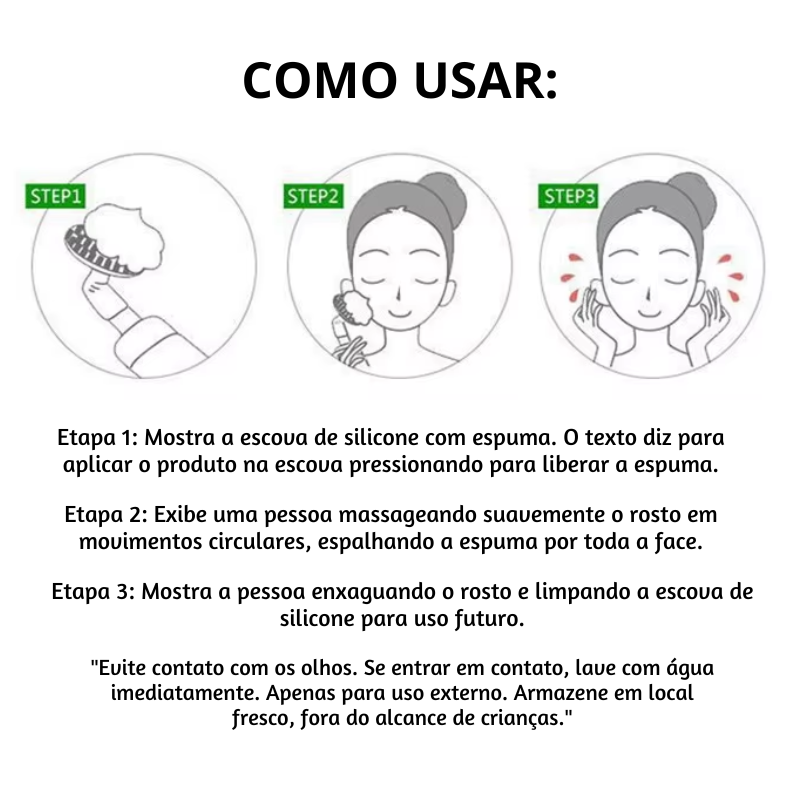 COMO USAR:

STEP1

STEP2

STEP3

Etapa 1: Mostra a escova de silicone com espuma. O texto diz para aplicar o produto na escova pressionando para liberar a espuma.

Etapa 2: Exibe uma pessoa massageando suavemente o rosto em movimentos circulares, espalhando a espuma por toda a face.

Etapa 3: Mostra a pessoa enxaguando o rosto e limpando a escova de silicone para uso futuro.

"Evite contato com os olhos. Se entrar em contato, lave com água imediatamente. Apenas para uso externo. Armazene em local fresco, fora do alcance de crianças."